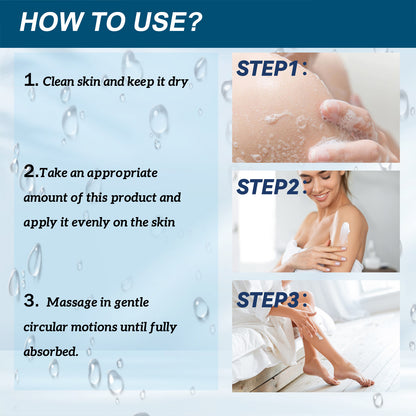 HOW TO USE?

1. Clean skin and keep it dry

2.Take an appropriate amount of this product and apply it evenly on the skin

3. Massage in gentle circular motions until fully absorbed.

STEP1:

STEP2:

STEP3: