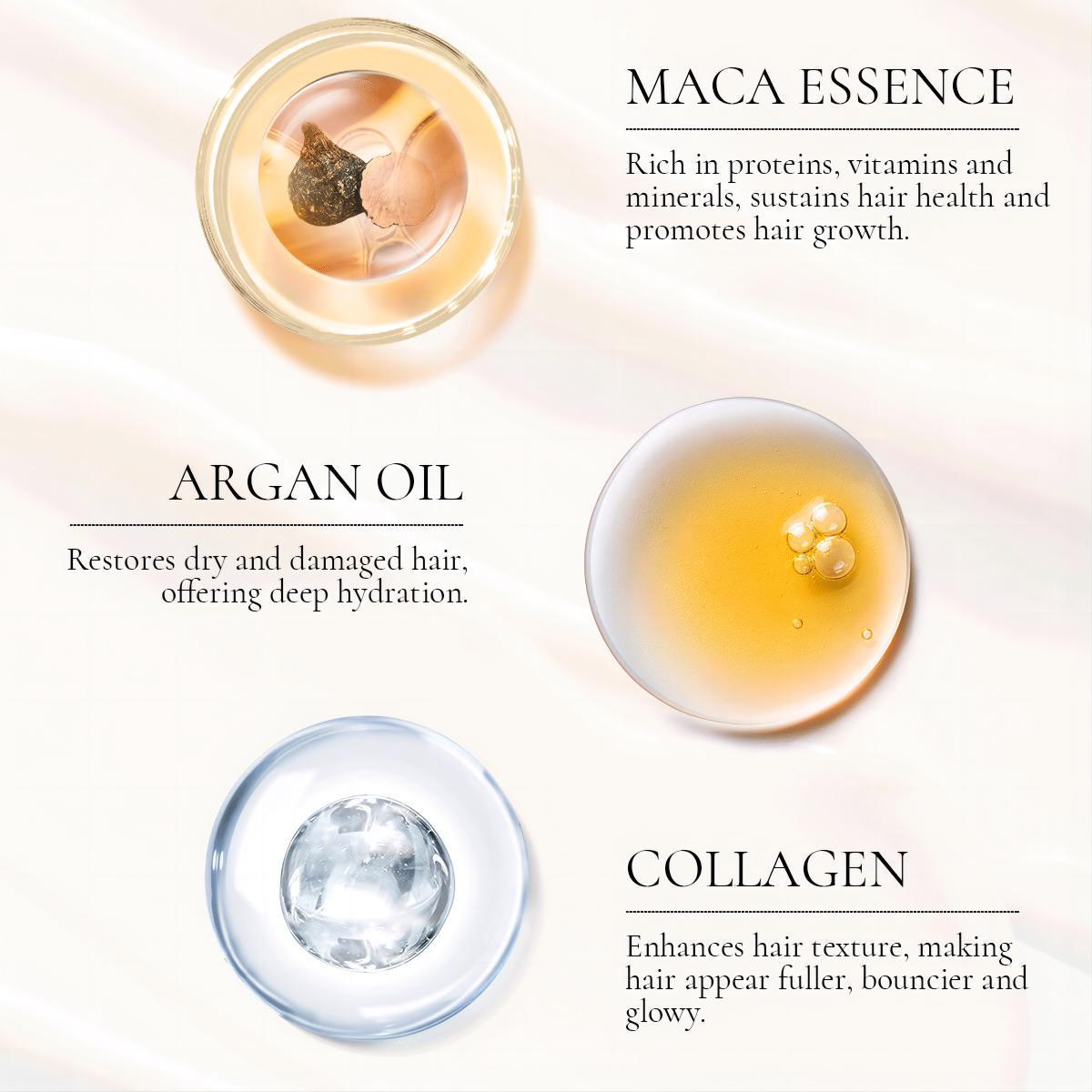 MACA ESSENCE

Rich in proteins, vitamins and minerals, sustains hair health and promotes hair growth.

ARGAN OIL

Restores dry and damaged hair, offering deep hydration.

COLLAGEN

Enhances hair texture, making hair appear fuller, bouncier and glowy.