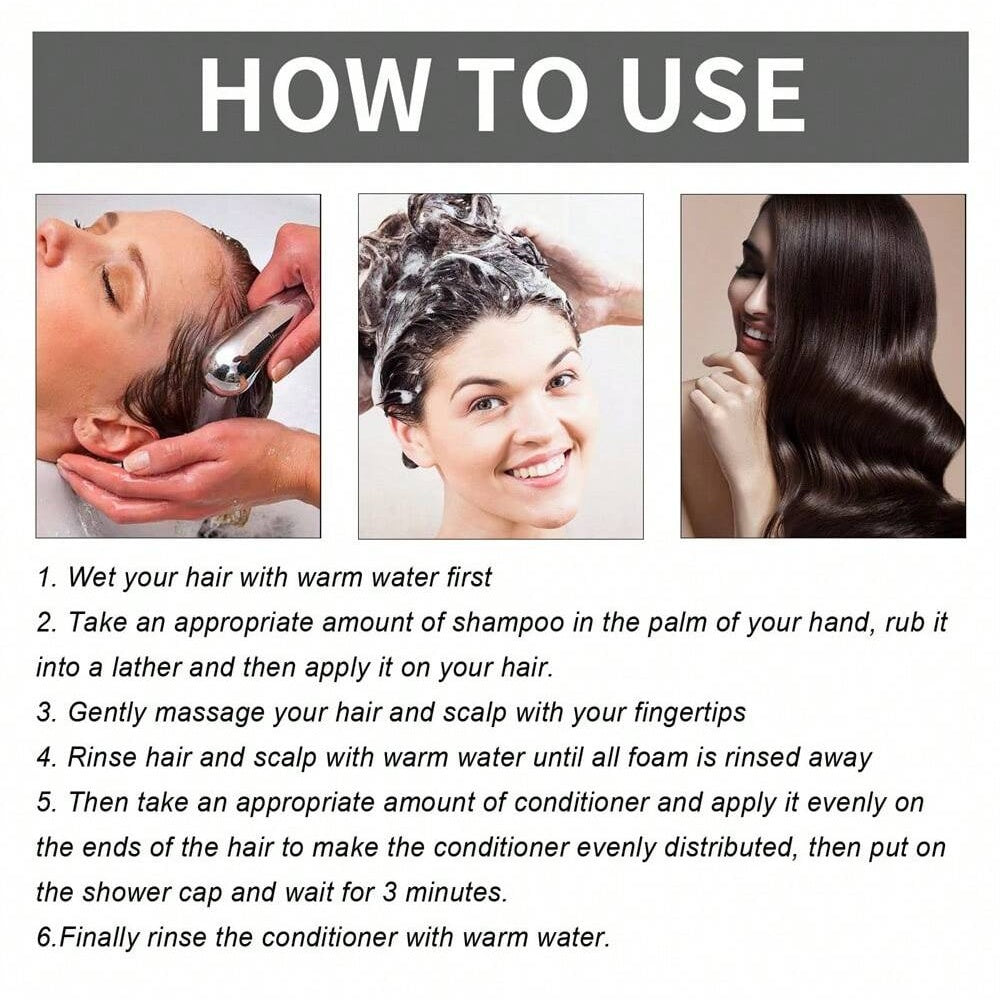 HOW TO USE

1. Wet your hair with warm water first
2. Take an appropriate amount of shampoo in the palm of your hand, rub it into a lather and then apply it on your hair.
3. Gently massage your hair and scalp with your fingertips
4. Rinse hair and scalp with warm water until all foam is rinsed away
5. Then take an appropriate amount of conditioner and apply it evenly on the ends of the hair to make the conditioner evenly distributed, then put on the shower cap and wait for 3 minutes.
6.Finally rinse the conditioner with warm water.