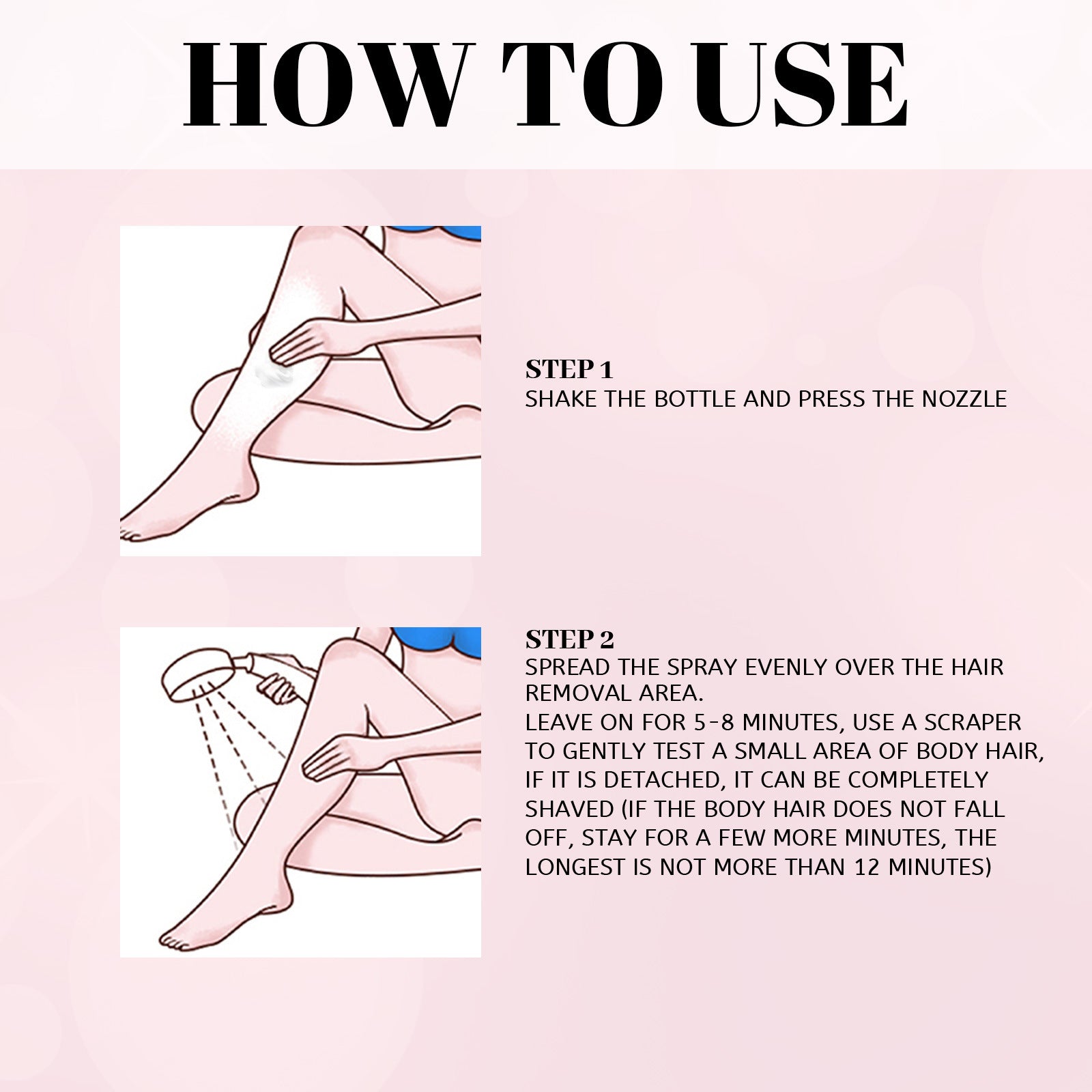 HOW TO USE

STEP 1
SHAKE THE BOTTLE AND PRESS THE NOZZLE

STEP 2
SPREAD THE SPRAY EVENLY OVER THE HAIR REMOVAL AREA.
LEAVE ON FOR 5-8 MINUTES, USE A SCRAPER TO GENTLY TEST A SMALL AREA OF BODY HAIR, IF IT IS DETACHED, IT CAN BE COMPLETELY SHAVED (IF THE BODY HAIR DOES NOT FALL OFF, STAY FOR A FEW MORE MINUTES, THE LONGEST IS NOT MORE THAN 12 MINUTES)