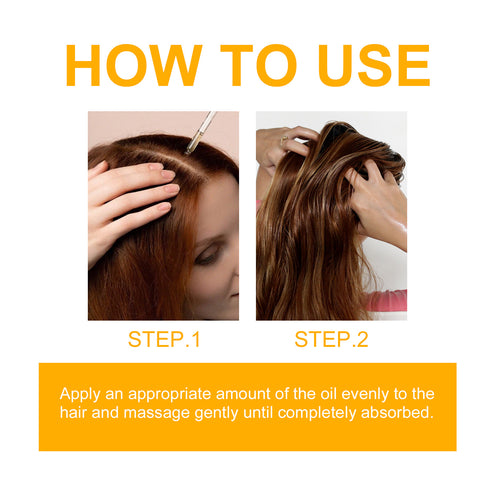 HOW TO USE

STEP.1

STEP.2

Apply an appropriate amount of the oil evenly to the hair and massage gently until completely absorbed.