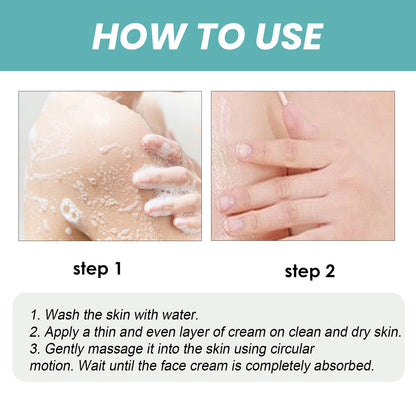 HOW TO USE

step 1

step 2

1. Wash the skin with water.
2. Apply a thin and even layer of cream on clean and dry skin.
3. Gently massage it into the skin using circular motion. Wait until the face cream is completely absorbed.