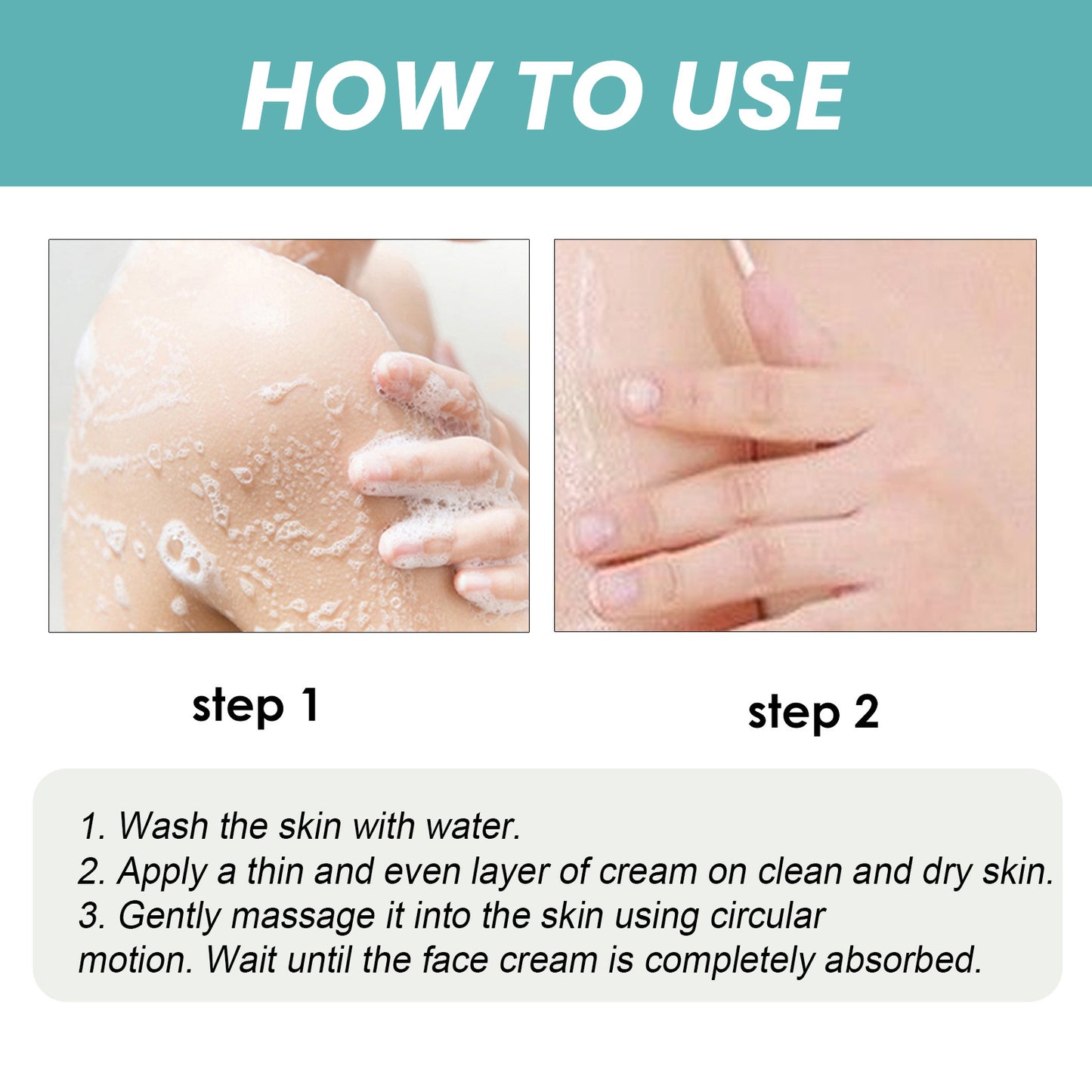 HOW TO USE

step 1

step 2

1. Wash the skin with water.
2. Apply a thin and even layer of cream on clean and dry skin.
3. Gently massage it into the skin using circular motion. Wait until the face cream is completely absorbed.